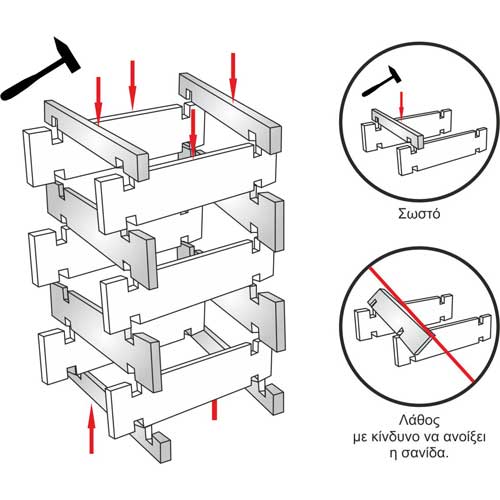 Σωστό

Λάθος
με κίνδυνο να ανοίξει
η σανίδα.